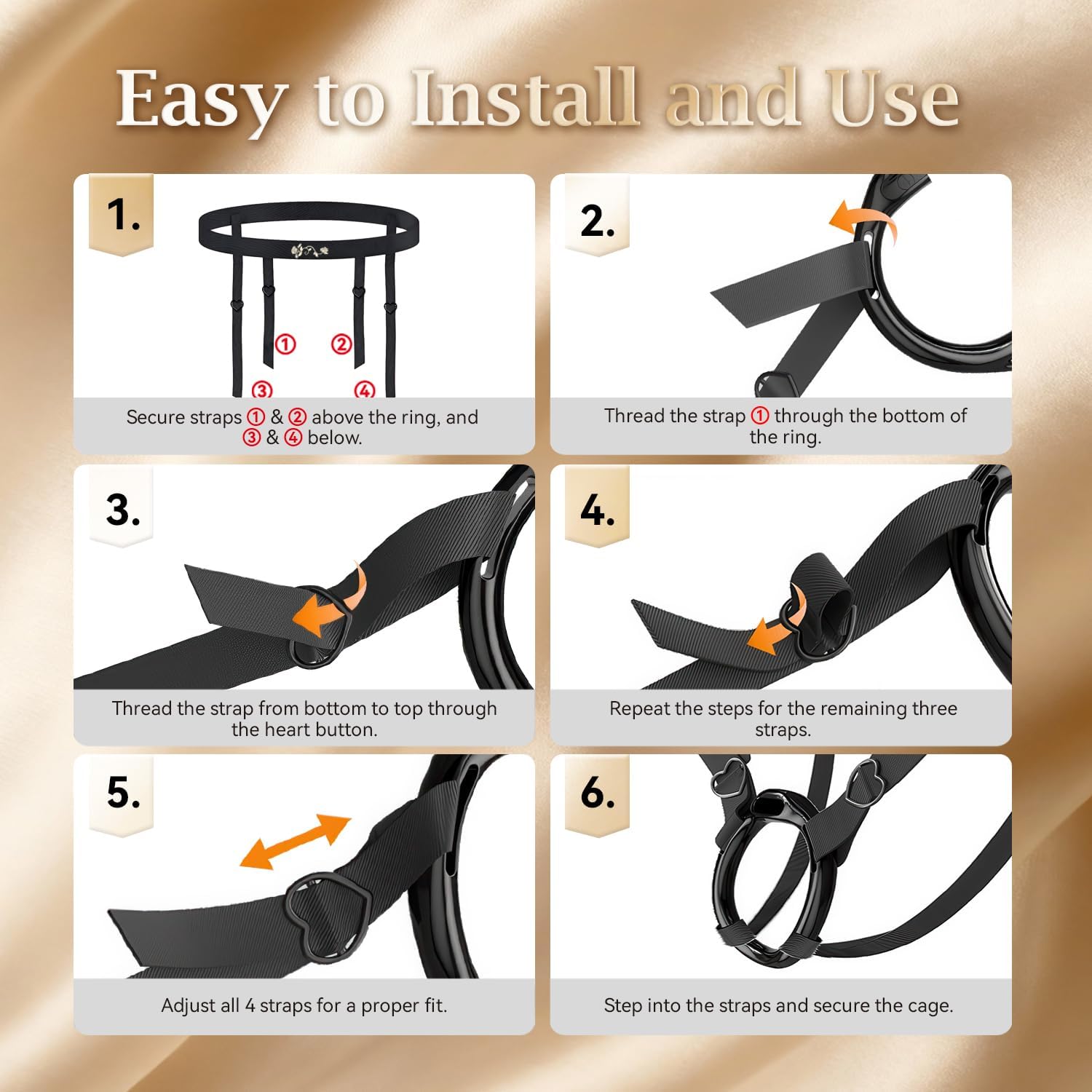 Easy to Install and Use

1.

①
②
③
④

Secure straps ① & ② above the ring, and ③ & ④ below.

2.

Thread the strap ① through the bottom of the ring.

3.

Thread the strap from bottom to top through the heart button.

4.

Repeat the steps for the remaining three straps.

5.

Adjust all 4 straps for a proper fit.

6.

Step into the straps and secure the cage.